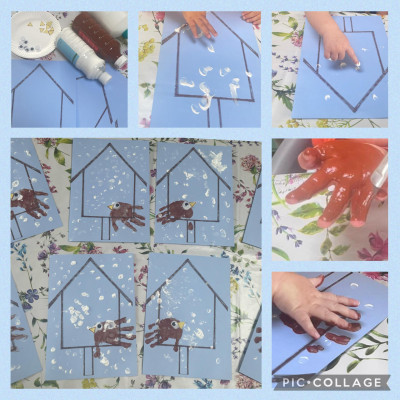 PIC•COLLAGE